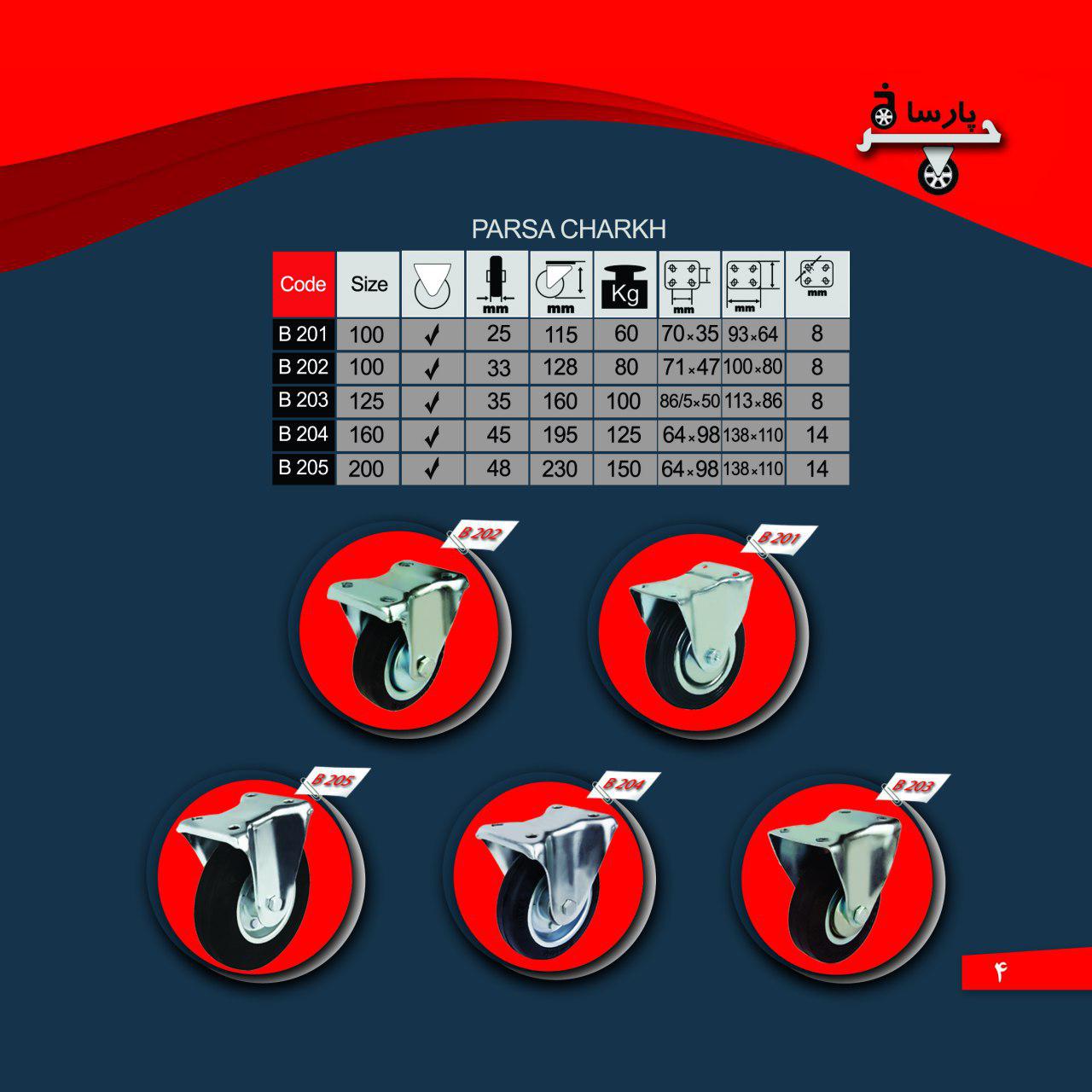 پارسا چرخ

PARSA CHARKH

| Code | Size | | mm | mm | Kg | mm | mm | mm |
|---|---|---|---|---|---|---|---|---|
| B 201 | 100 | ✓ | 25 | 115 | 60 | 70×35 | 93×64 | 8 |
| B 202 | 100 | ✓ | 33 | 128 | 80 | 71×47 | 100×80 | 8 |
| B 203 | 125 | ✓ | 35 | 160 | 100 | 86/5×50 | 113×86 | 8 |
| B 204 | 160 | ✓ | 45 | 195 | 125 | 64×98 | 138×110 | 14 |
| B 205 | 200 | ✓ | 48 | 230 | 150 | 64×98 | 138×110 | 14 |

B 202

B 201

B 205

B 204

B 203

۴