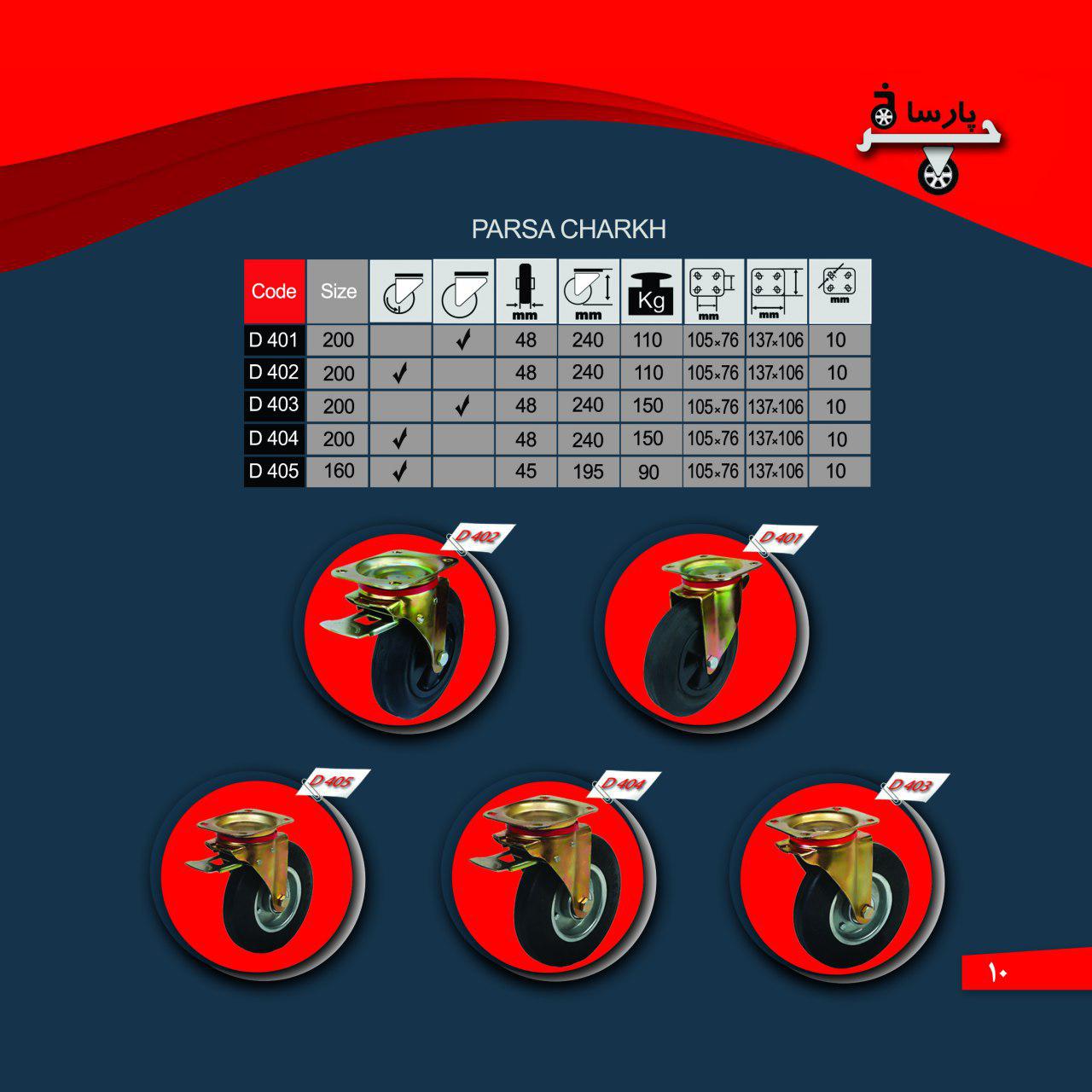 پارسا چرخ

PARSA CHARKH

| Code | Size | | | mm | mm | Kg | mm | mm | mm |
|---|---|---|---|---|---|---|---|---|---|
| D 401 | 200 | | ✓ | 48 | 240 | 110 | 105×76 | 137×106 | 10 |
| D 402 | 200 | ✓ | | 48 | 240 | 110 | 105×76 | 137×106 | 10 |
| D 403 | 200 | | ✓ | 48 | 240 | 150 | 105×76 | 137×106 | 10 |
| D 404 | 200 | ✓ | | 48 | 240 | 150 | 105×76 | 137×106 | 10 |
| D 405 | 160 | ✓ | | 45 | 195 | 90 | 105×76 | 137×106 | 10 |

D 402

D 401

D 405

D 404

D 403

۱۰